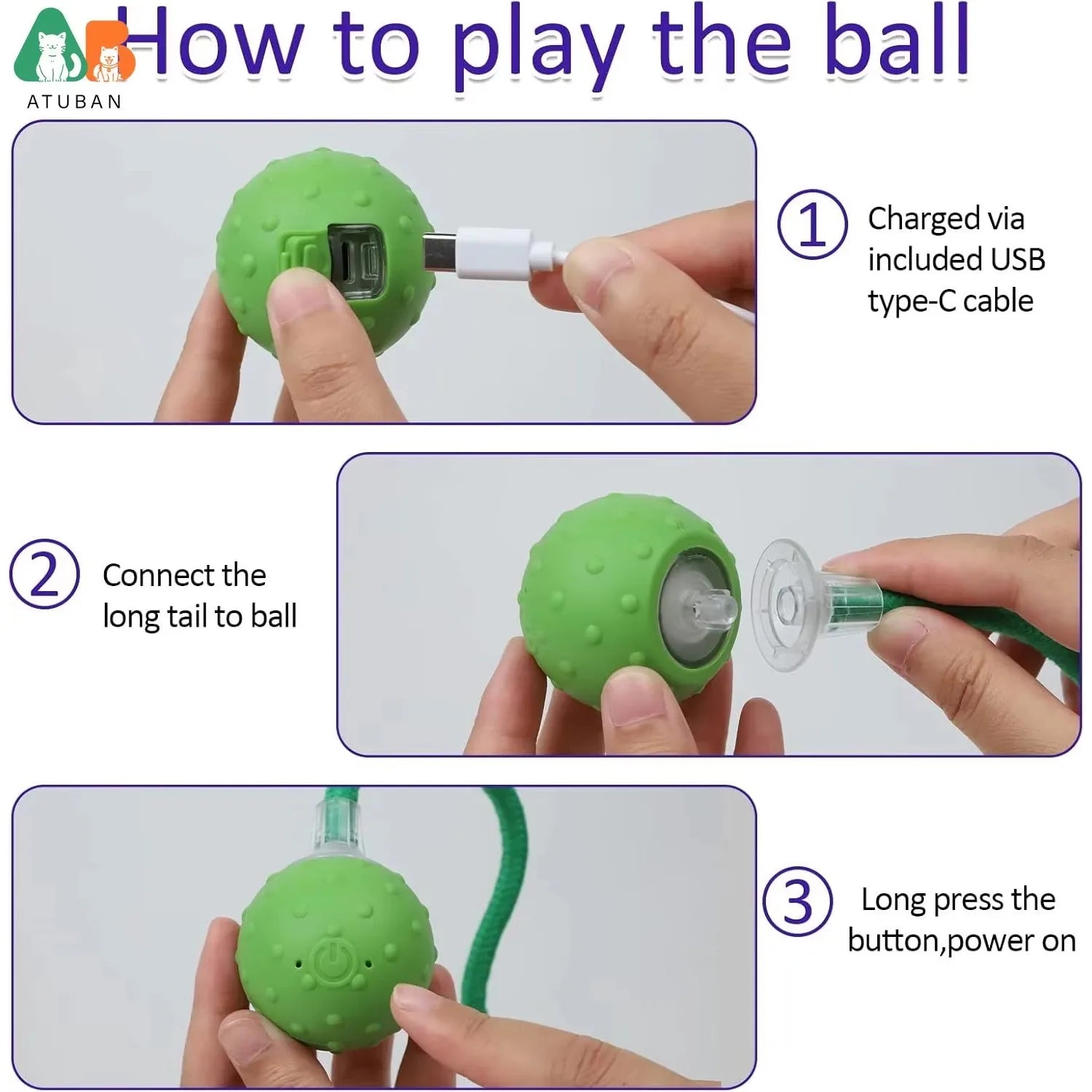 ATUBAN

How to play the ball

1 Charged via included USB type-C cable

2 Connect the long tail to ball

3 Long press the button,power on