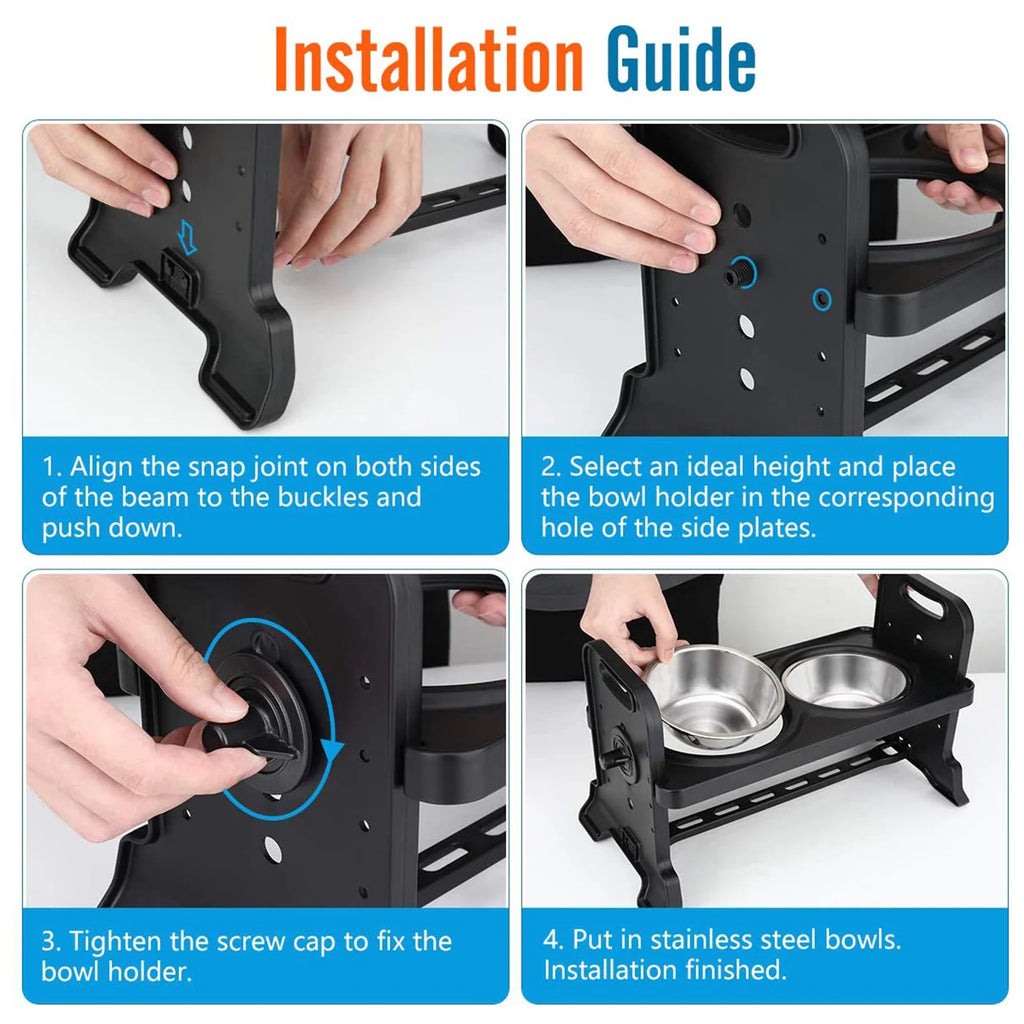 Installation Guide

1. Align the snap joint on both sides of the beam to the buckles and push down.

2. Select an ideal height and place the bowl holder in the corresponding hole of the side plates.

3. Tighten the screw cap to fix the bowl holder.

4. Put in stainless steel bowls. Installation finished.